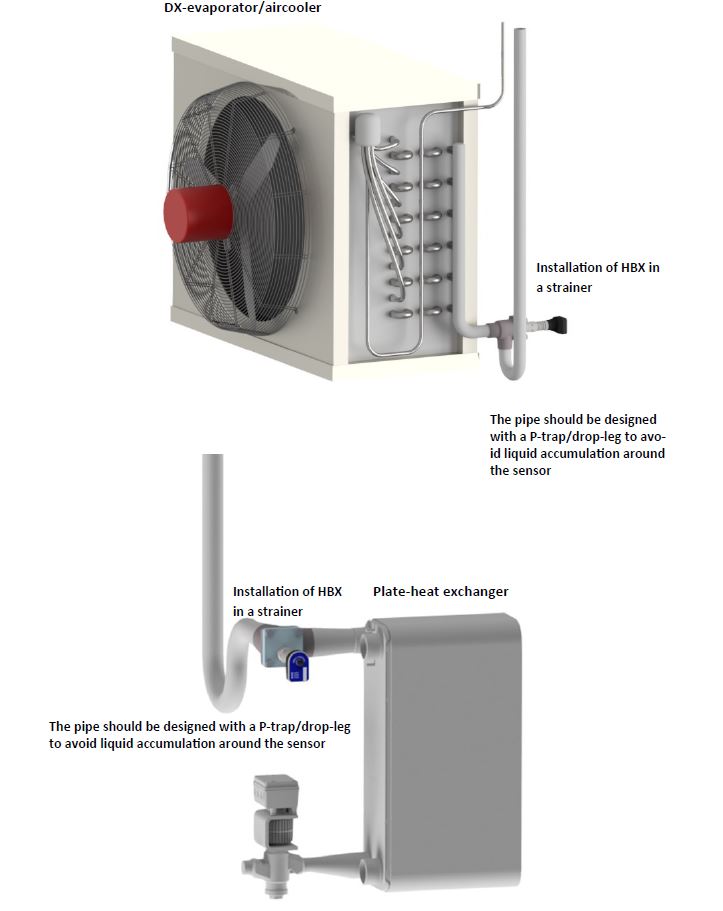 DX-evaporator/aircooler

Installation of HBX in a strainer

The pipe should be designed with a P-trap/drop-leg to avoid liquid accumulation around the sensor

Installation of HBX in a strainer

Plate-heat exchanger

The pipe should be designed with a P-trap/drop-leg to avoid liquid accumulation around the sensor